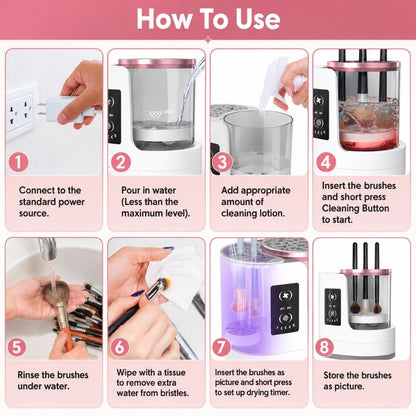 How To Use

1

Connect to the standard power source.

2

Pour in water (Less than the maximum level).

3

Add appropriate amount of cleaning lotion.

4

Insert the brushes and short press Cleaning Button to start.

5

Rinse the brushes under water.

6

Wipe with a tissue to remove extra water from bristles.

7

Insert the brushes as picture and short press to set up drying timer.

8

Store the brushes as picture.